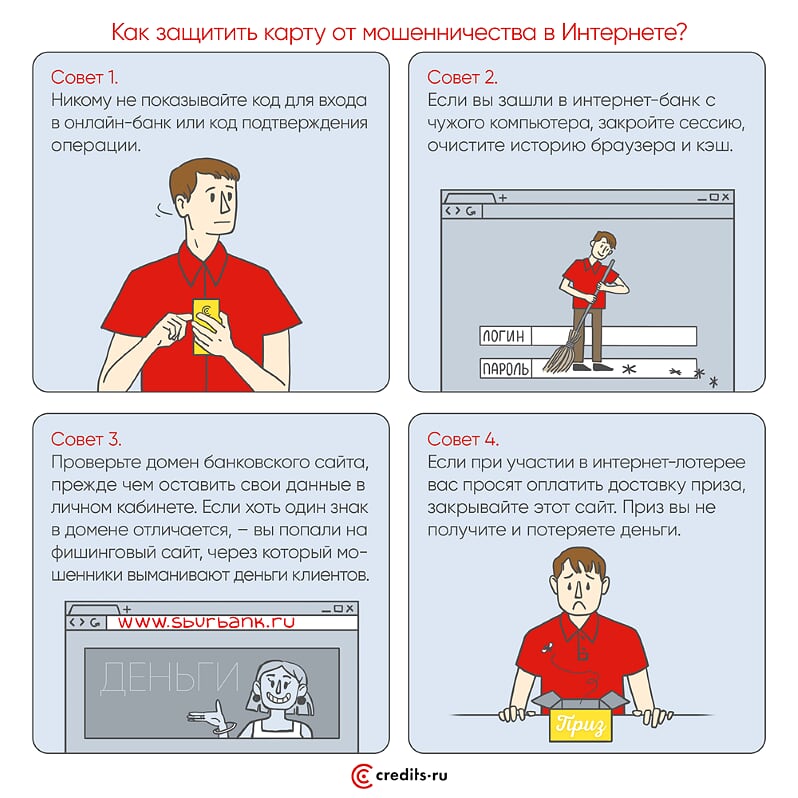 Как защитить карту от мошенничества в Интернете?

Совет 1.
Никому не показывайте код для входа в онлайн-банк или код подтверждения операции.

Совет 2.
Если вы зашли в интернет-банк с чужого компьютера, закройте сессию, очистите историю браузера и кэш.

ЛОГИН
ПАРОЛЬ

Совет 3.
Проверьте домен банковского сайта, прежде чем оставить свои данные в личном кабинете. Если хоть один знак в домене отличается, – вы попали на фишинговый сайт, через который мошенники выманивают деньги клиентов.

www.sburbank.ru
ДЕНЬГИ

Совет 4.
Если при участии в интернет-лотерее вас просят оплатить доставку приза, закрывайте этот сайт. Приз вы не получите и потеряете деньги.

Приз

credits-ru