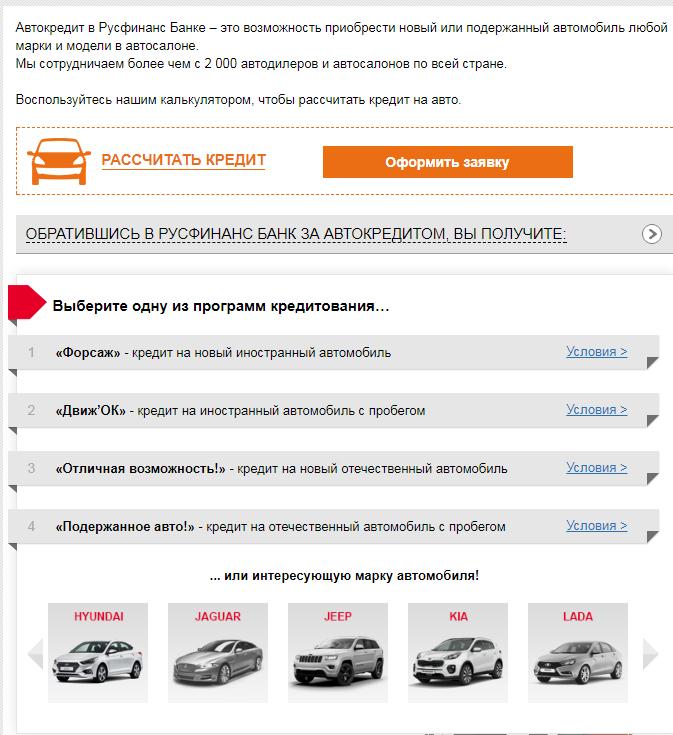 Автокредит в Русфинанс Банке – это возможность приобрести новый или подержанный автомобиль любой марки и модели в автосалоне.
Мы сотрудничаем более чем с 2 000 автодилеров и автосалонов по всей стране.

Воспользуйтесь нашим калькулятором, чтобы рассчитать кредит на авто.

РАССЧИТАТЬ КРЕДИТ

Оформить заявку

ОБРАТИВШИСЬ В РУСФИНАНС БАНК ЗА АВТОКРЕДИТОМ, ВЫ ПОЛУЧИТЕ:

Выберите одну из программ кредитования…

1 «Форсаж» - кредит на новый иностранный автомобиль Условия >

2 «Движ'ОК» - кредит на иностранный автомобиль с пробегом Условия >

3 «Отличная возможность!» - кредит на новый отечественный автомобиль Условия >

4 «Подержанное авто!» - кредит на отечественный автомобиль с пробегом Условия >

... или интересующую марку автомобиля!

HYUNDAI JAGUAR JEEP KIA LADA