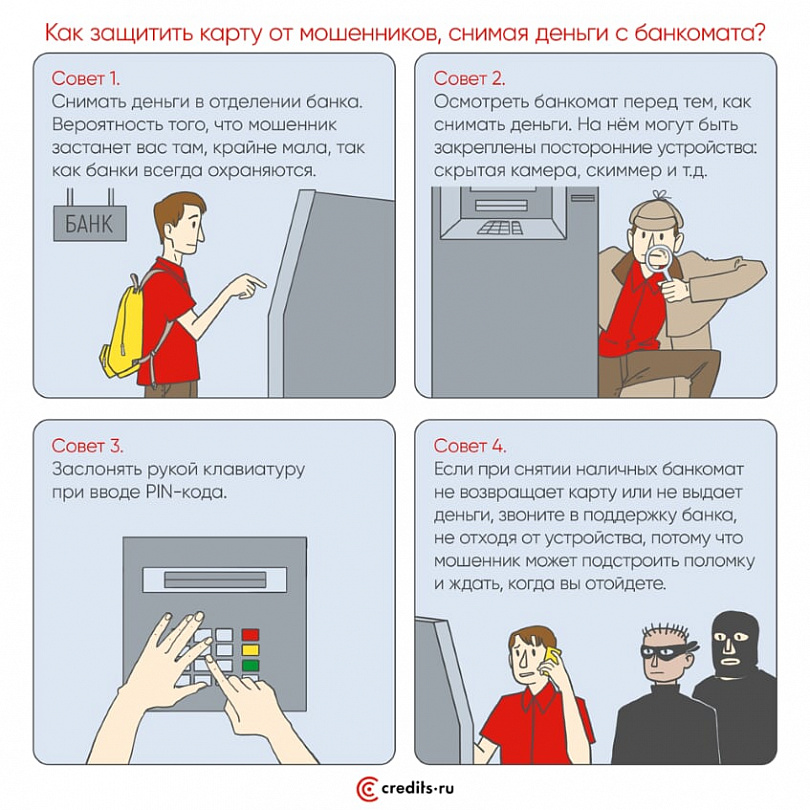 Как защитить карту от мошенников, снимая деньги с банкомата?

Совет 1.
Снимать деньги в отделении банка. Вероятность того, что мошенник застанет вас там, крайне мала, так как банки всегда охраняются.

БАНК

Совет 2.
Осмотреть банкомат перед тем, как снимать деньги. На нём могут быть закреплены посторонние устройства: скрытая камера, скиммер и т.д.

Совет 3.
Заслонять рукой клавиатуру при вводе PIN-кода.

Совет 4.
Если при снятии наличных банкомат не возвращает карту или не выдает деньги, звоните в поддержку банка, не отходя от устройства, потому что мошенник может подстроить поломку и ждать, когда вы отойдете.

credits·ru